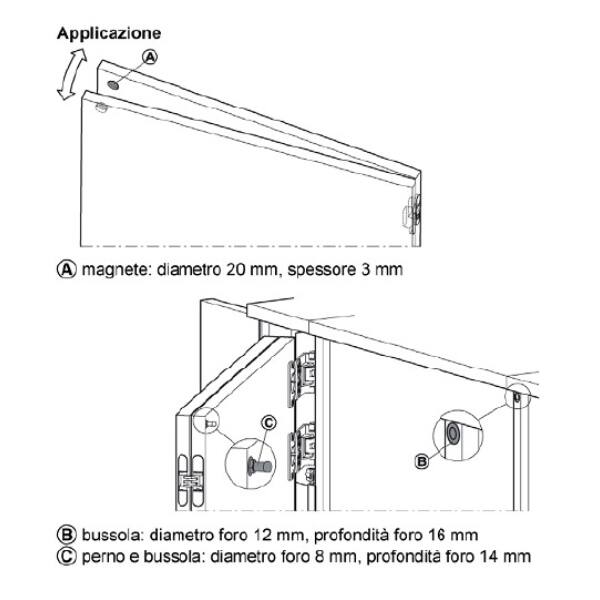 Applicazione

A

A magnete: diametro 20 mm, spessore 3 mm

C

B

B bussola: diametro foro 12 mm, profondità foro 16 mm
C perno e bussola: diametro foro 8 mm, profondità foro 14 mm