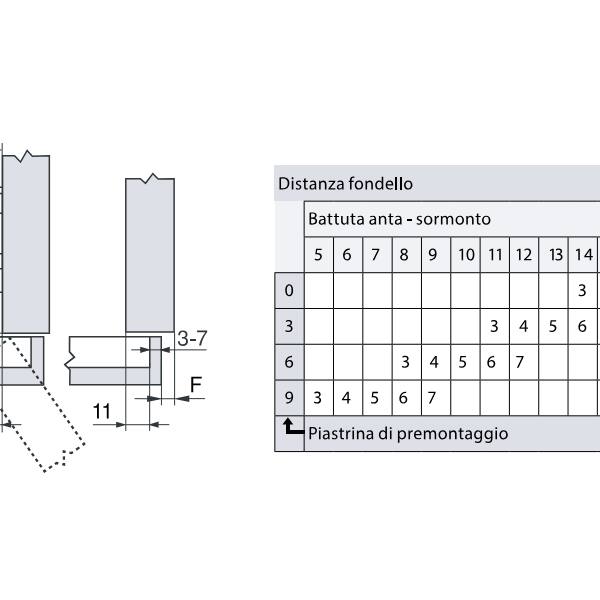 3-7

F

11

Distanza fondello

Battuta anta - sormonto

| | 5 | 6 | 7 | 8 | 9 | 10 | 11 | 12 | 13 | 14 |
|---|---|---|---|---|---|---|---|---|---|---|
| 0 | | | | | | | | | | 3 |
| 3 | | | | | | | 3 | 4 | 5 | 6 |
| 6 | | | | 3 | 4 | 5 | 6 | 7 | | |
| 9 | 3 | 4 | 5 | 6 | 7 | | | | | |

Piastrina di premontaggio