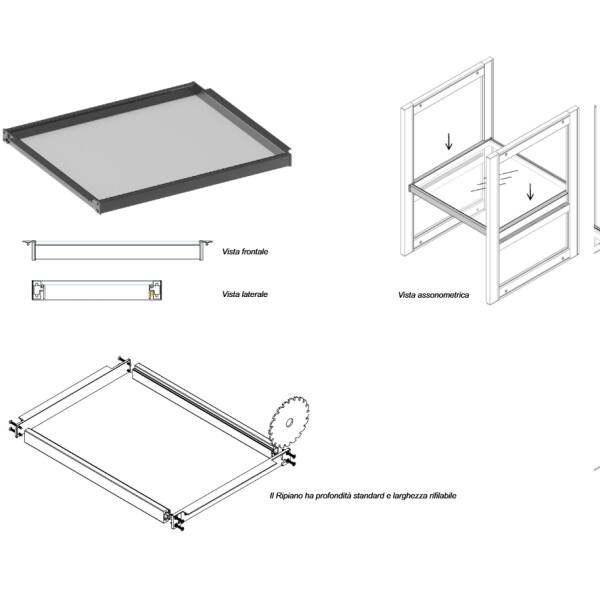 Vista frontale

Vista laterale

Vista assonometrica

Il Ripiano ha profondità standard e larghezza rifilabile