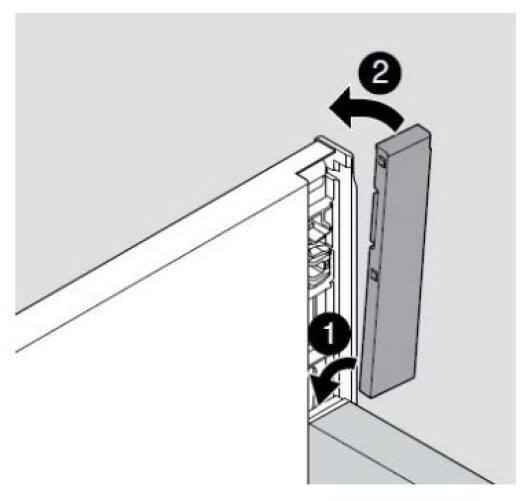 2

1