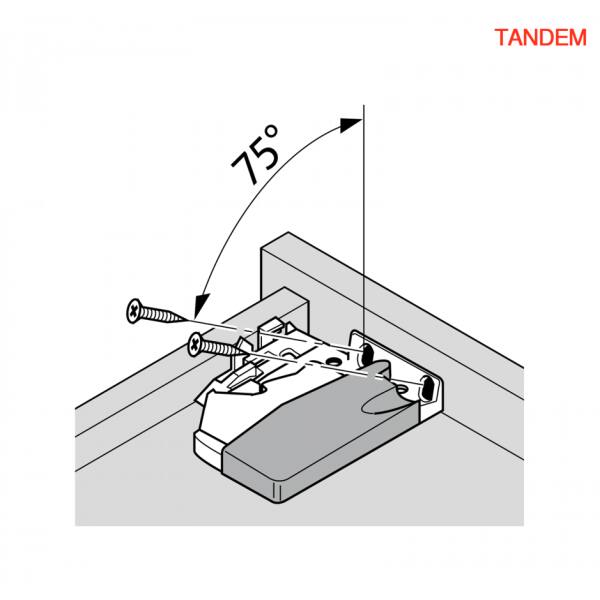 TANDEM

75°