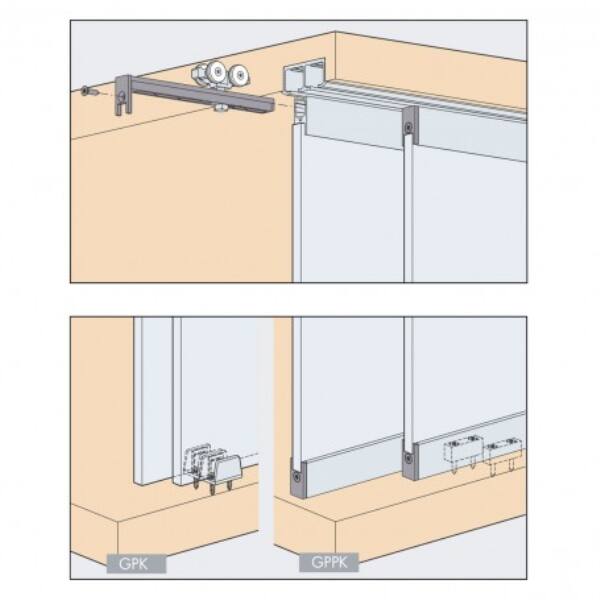 GPK

GPPK